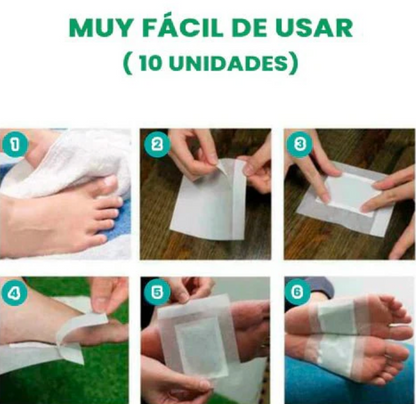 MUY FÁCIL DE USAR
( 10 UNIDADES)

1

2

3

4

5

6